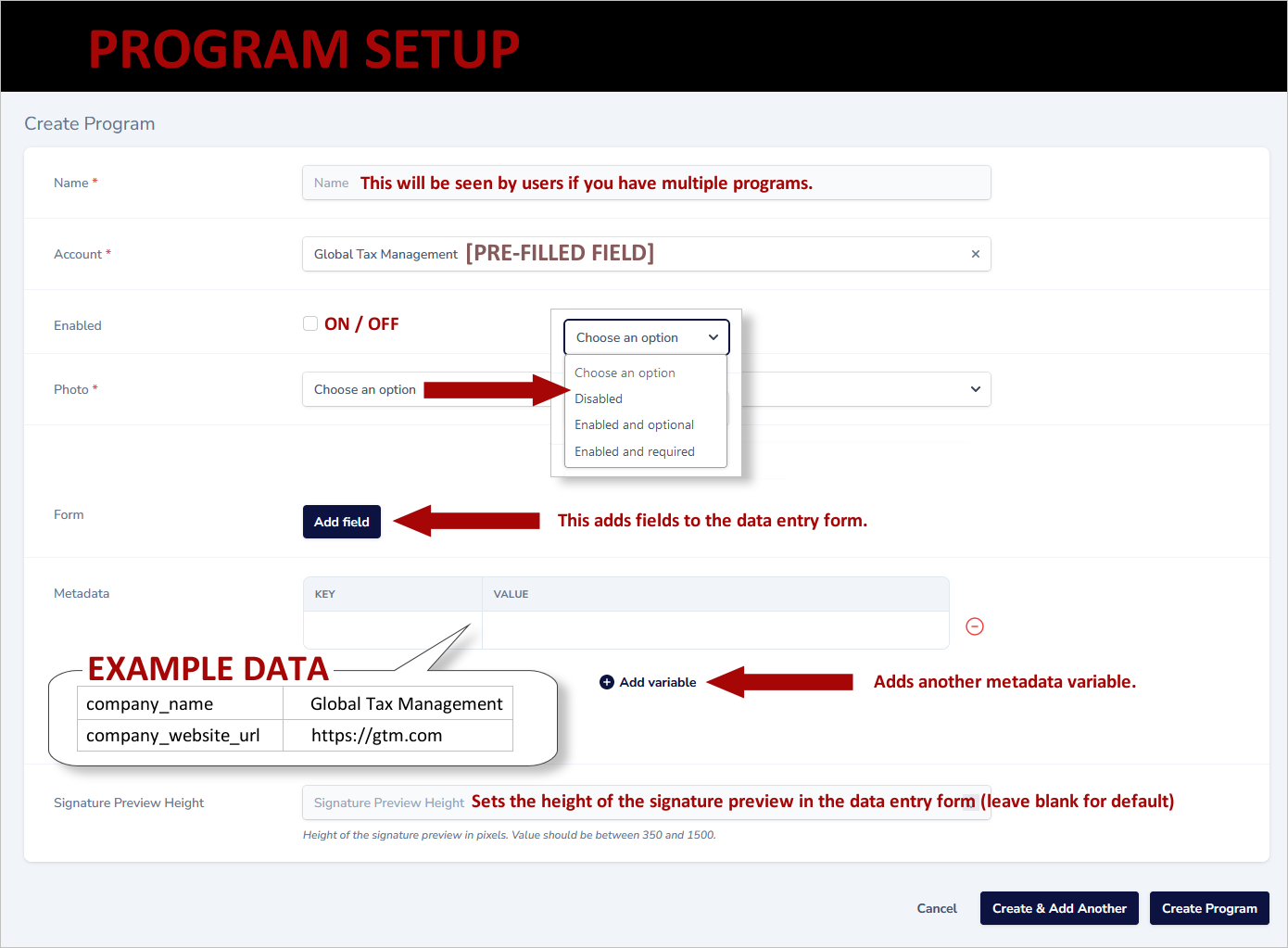 PROGRAM SETUP

Create Program

Name *

Name This will be seen by users if you have multiple programs.

Account *

Global Tax Management [PRE-FILLED FIELD] ×

Enabled

ON / OFF

Choose an option

Choose an option
Disabled
Enabled and optional
Enabled and required

Photo *

Choose an option

Form

Add field

This adds fields to the data entry form.

Metadata

| KEY | VALUE |
|---|---|
| | |

EXAMPLE DATA

| company_name | Global Tax Management |
|---|---|
| company_website_url | https://gtm.com |

Add variable

Adds another metadata variable.

Signature Preview Height

Signature Preview Height Sets the height of the signature preview in the data entry form (leave blank for default)

Height of the signature preview in pixels. Value should be between 350 and 1500.

Cancel Create & Add Another Create Program